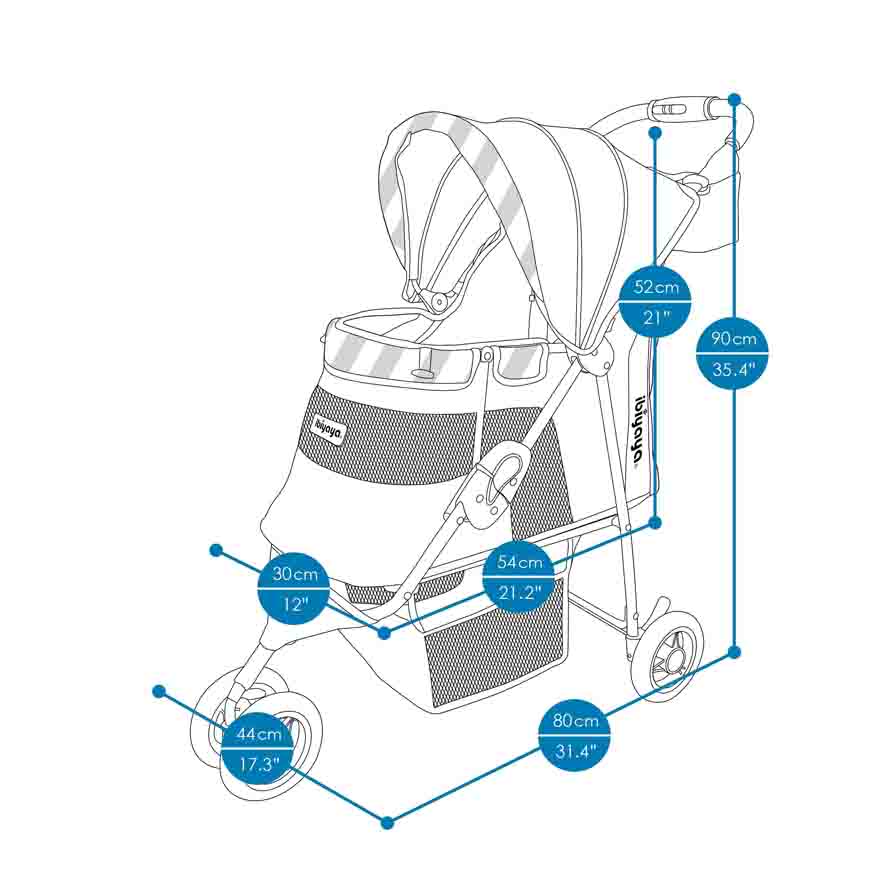 52cm
21"

90cm
35.4"

ibiyaya

ibiyaya

30cm
12"

54cm
21.2"

44cm
17.3"

80cm
31.4"