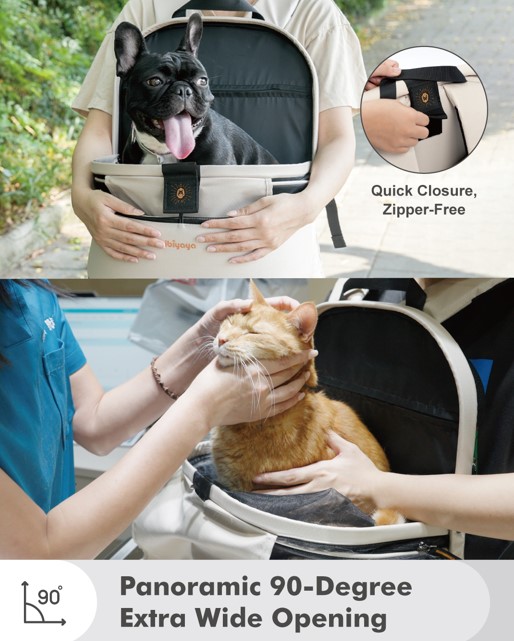 Quick Closure, Zipper-Free

ibiyaya

90°

Panoramic 90-Degree Extra Wide Opening